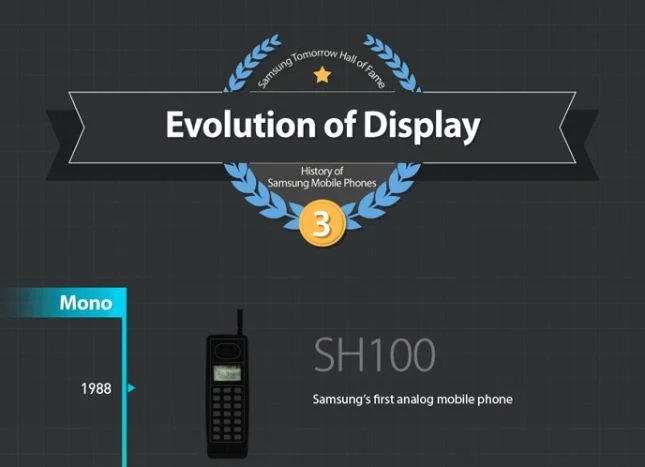 Samsung Tomorrow Hall of Fame

Evolution of Display

History of Samsung Mobile Phones

3

Mono

1988

SH100

Samsung's first analog mobile phone